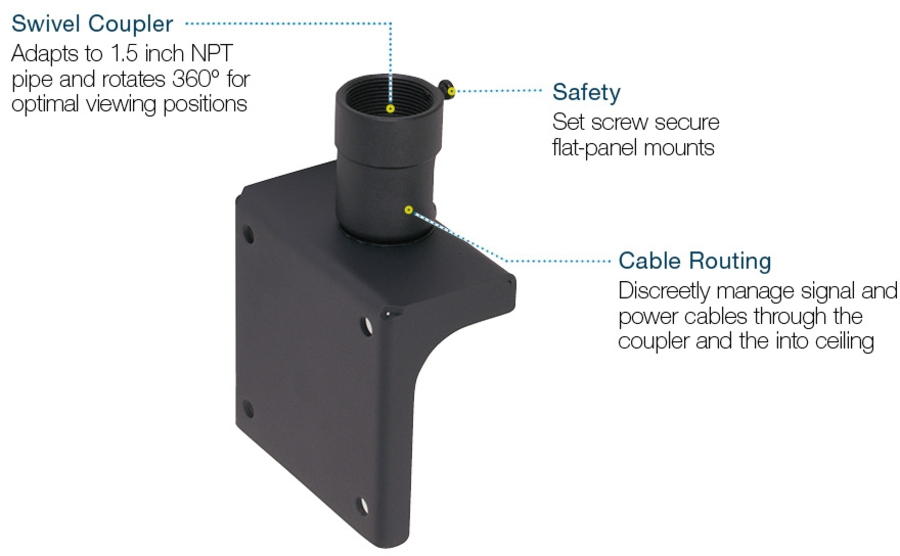 Swivel Coupler
Adapts to 1.5 inch NPT pipe and rotates 360º for optimal viewing positions

Safety
Set screw secure flat-panel mounts

Cable Routing
Discreetly manage signal and power cables through the coupler and the into ceiling