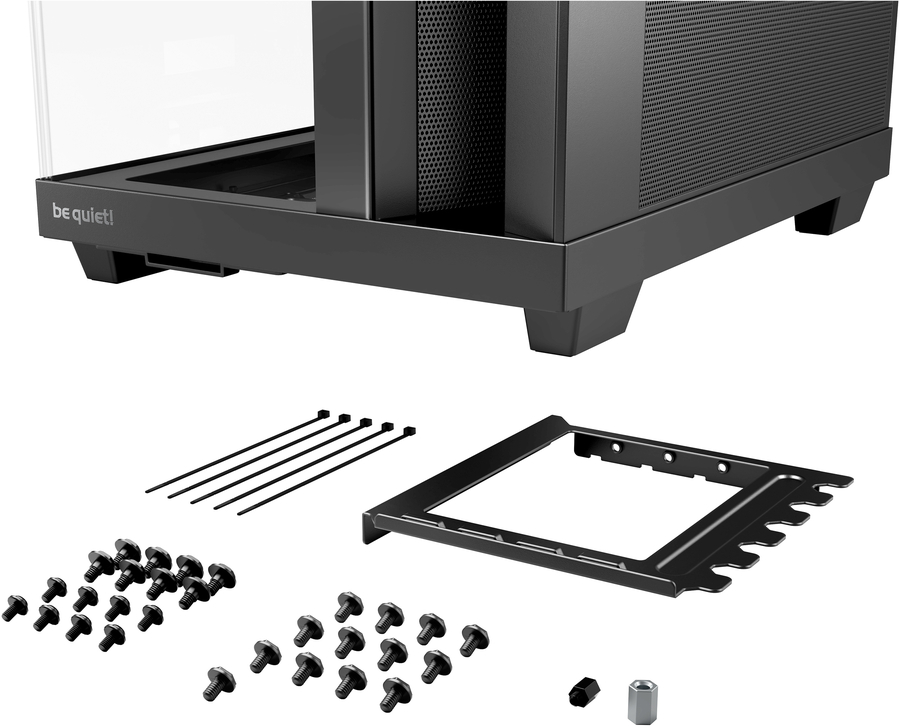 be quiet!