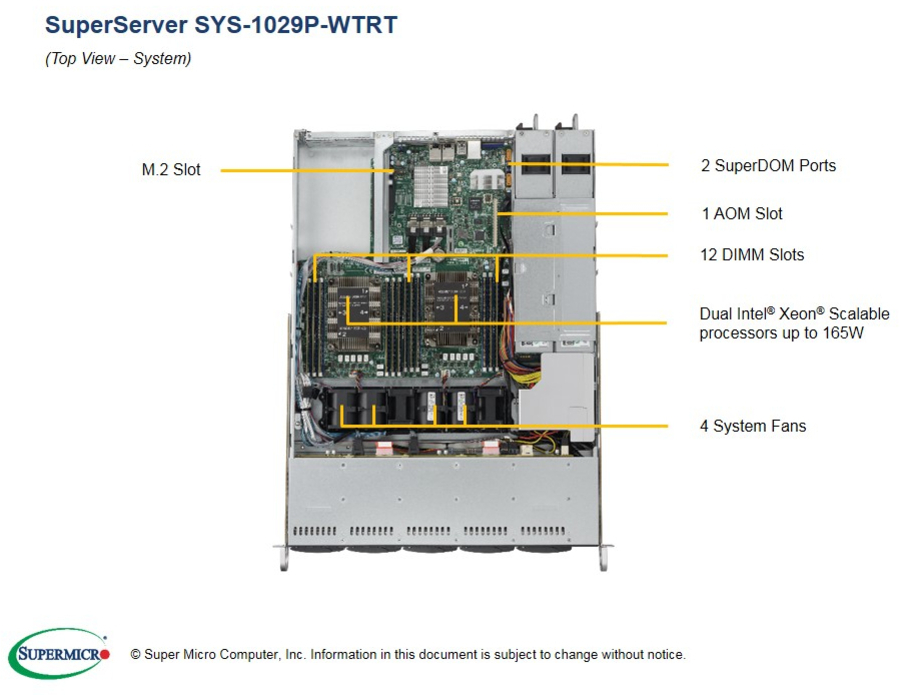 SuperServer SYS-1029P-WTRT

(Top View – System)

M.2 Slot

2 SuperDOM Ports

1 AOM Slot

12 DIMM Slots

Dual Intel® Xeon® Scalable processors up to 165W

4 System Fans

SUPERMICRO

© Super Micro Computer, Inc. Information in this document is subject to change without notice.