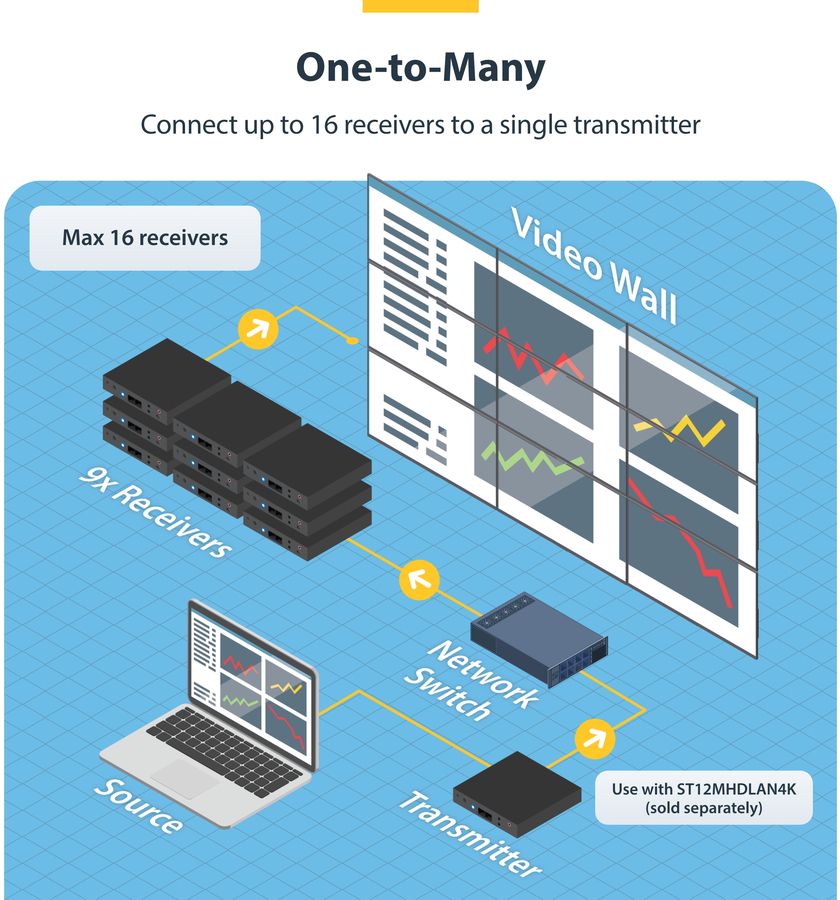 One-to-Many

Connect up to 16 receivers to a single transmitter

Max 16 receivers

Video Wall

9x Receivers

Network Switch

Source

Transmitter

Use with ST12MHDLAN4K (sold separately)