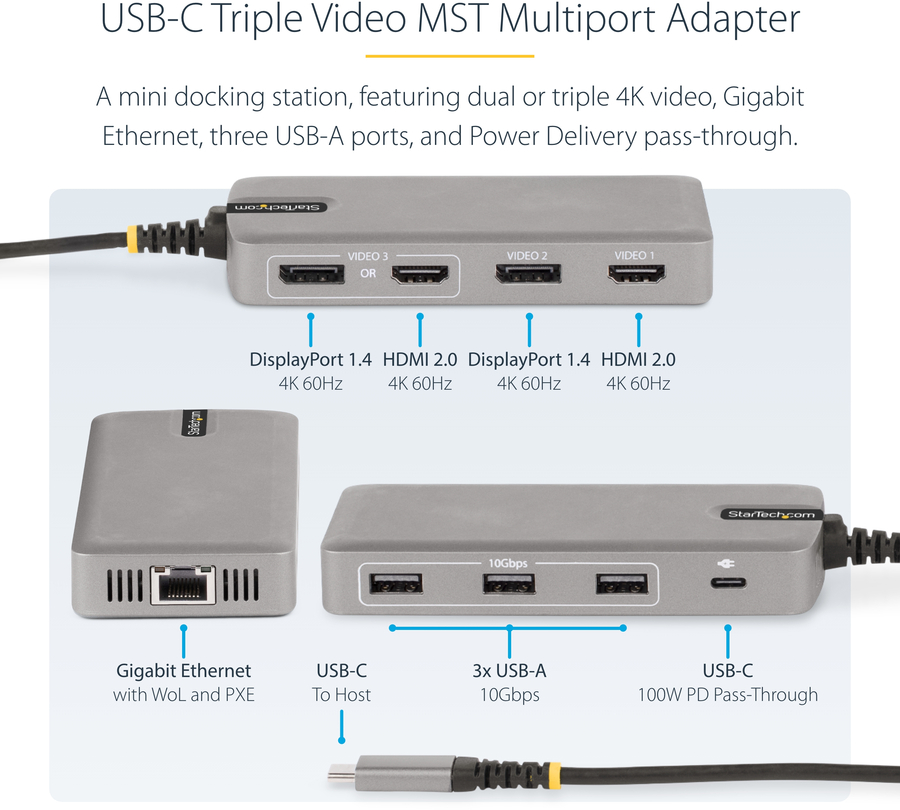 USB-C Triple Video MST Multiport Adapter

A mini docking station, featuring dual or triple 4K video, Gigabit Ethernet, three USB-A ports, and Power Delivery pass-through.

StarTech.com

VIDEO 3

OR

VIDEO 2

VIDEO 1

DisplayPort 1.4
4K 60Hz

HDMI 2.0
4K 60Hz

DisplayPort 1.4
4K 60Hz

HDMI 2.0
4K 60Hz

StarTech.com

StarTech.com

10Gbps

Gigabit Ethernet
with WoL and PXE

USB-C
To Host

3x USB-A
10Gbps

USB-C
100W PD Pass-Through