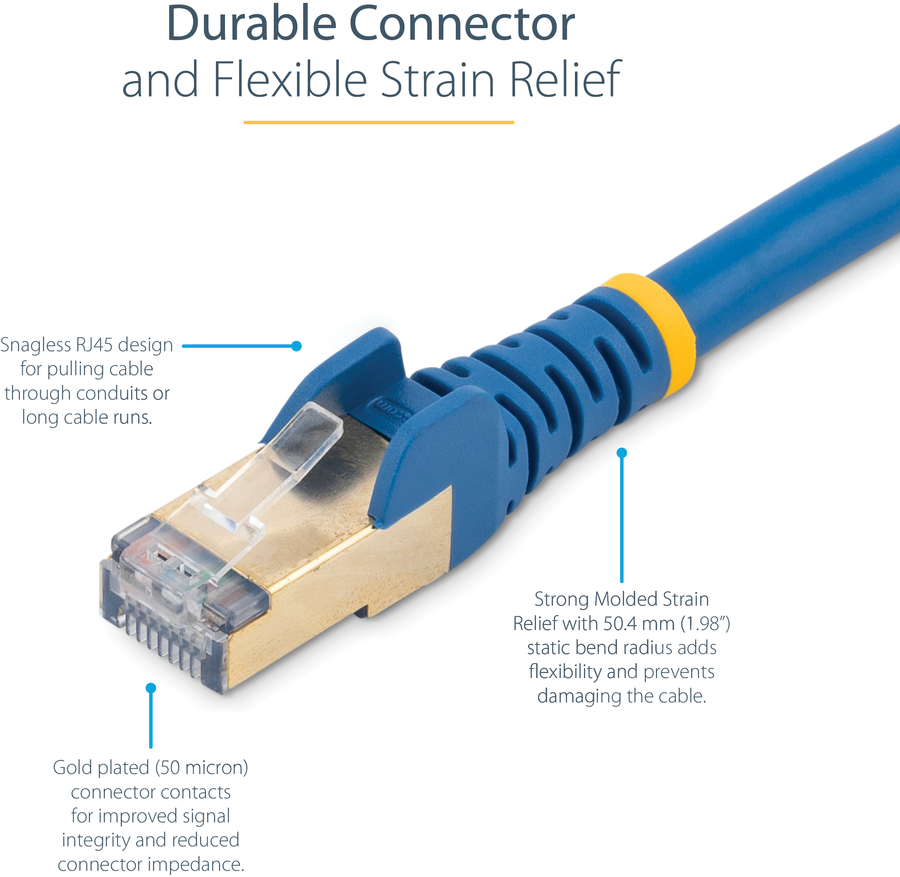 Durable Connector
and Flexible Strain Relief

Snagless RJ45 design for pulling cable through conduits or long cable runs.

Strong Molded Strain Relief with 50.4 mm (1.98") static bend radius adds flexibility and prevents damaging the cable.

Gold plated (50 micron) connector contacts for improved signal integrity and reduced connector impedance.