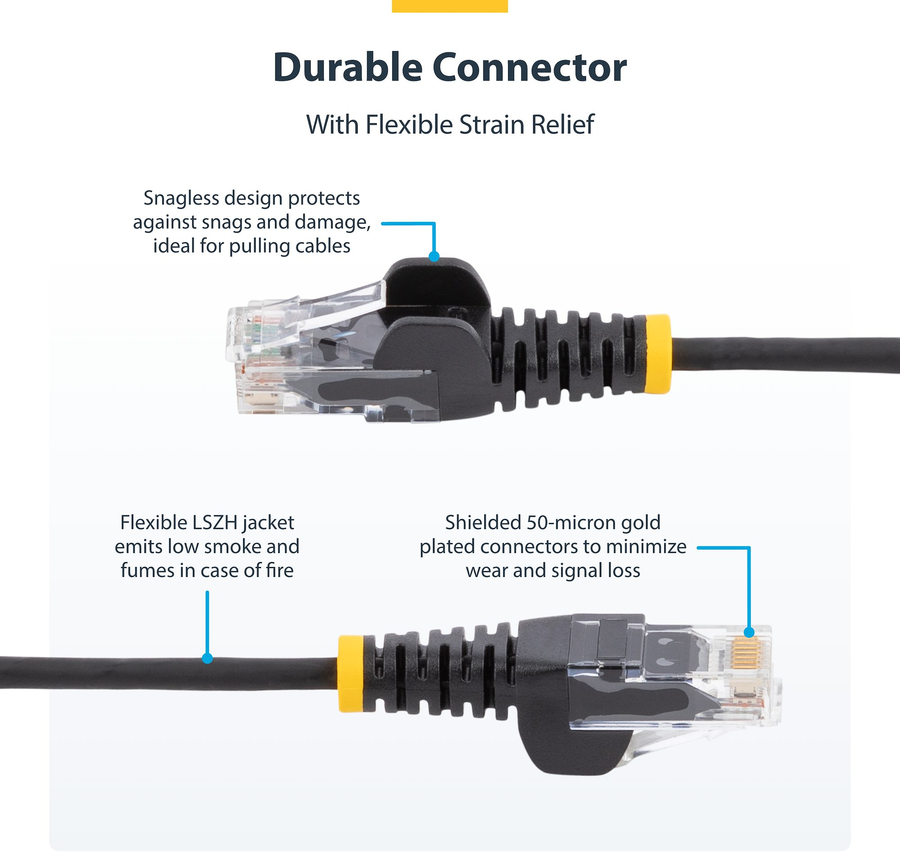 Durable Connector

With Flexible Strain Relief

Snagless design protects against snags and damage, ideal for pulling cables

Flexible LSZH jacket emits low smoke and fumes in case of fire

Shielded 50-micron gold plated connectors to minimize wear and signal loss