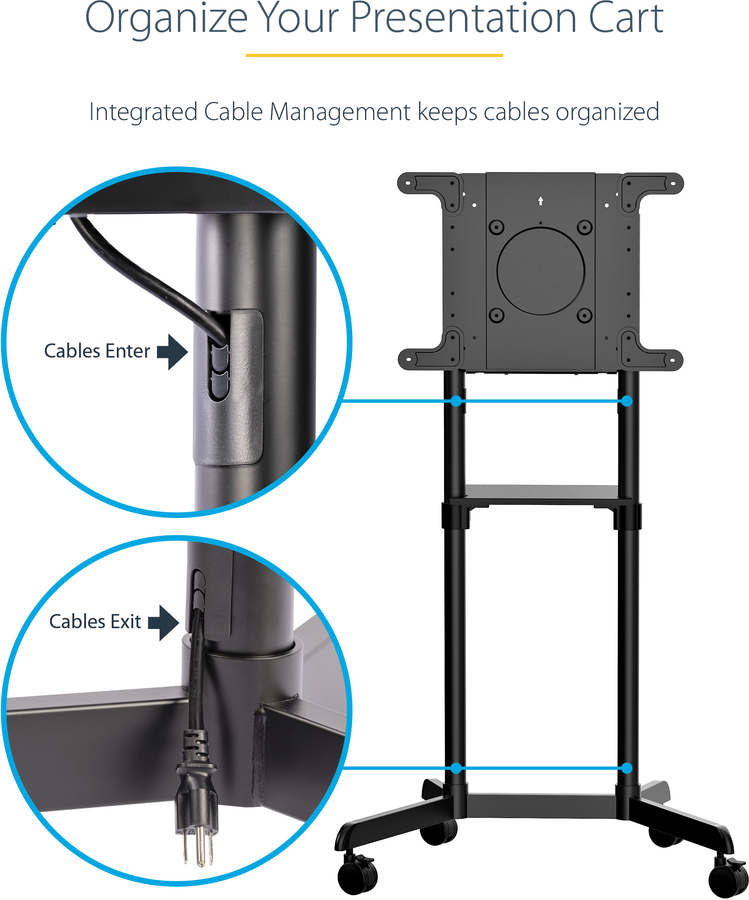 Organize Your Presentation Cart

Integrated Cable Management keeps cables organized

Cables Enter

Cables Exit