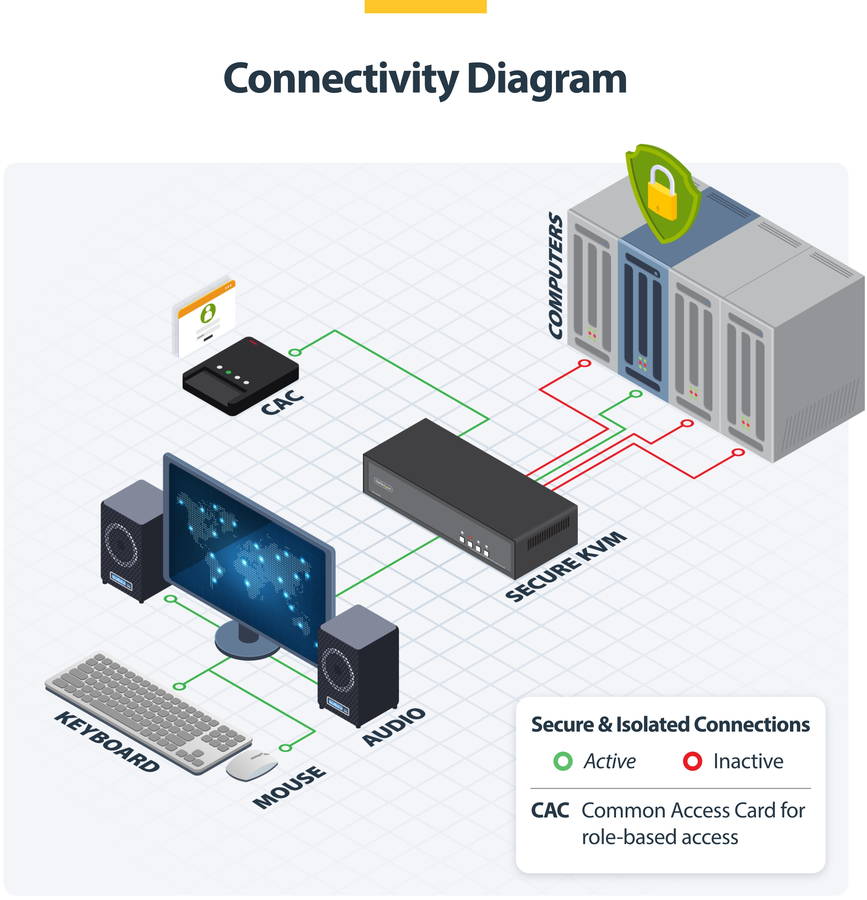 Connectivity Diagram

COMPUTERS

CAC

SECURE KVM

KEYBOARD

MOUSE

AUDIO

Secure & Isolated Connections

Active Inactive

CAC Common Access Card for role-based access